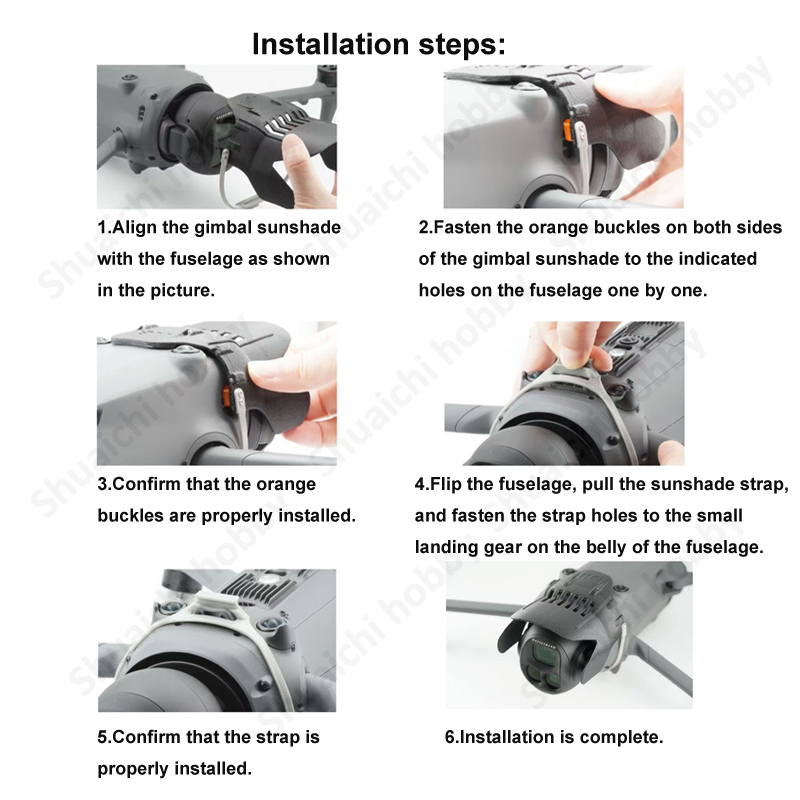 Installation steps:

1.Align the gimbal sunshade with the fuselage as shown in the picture.

2.Fasten the orange buckles on both sides of the gimbal sunshade to the indicated holes on the fuselage one by one.

3.Confirm that the orange buckles are properly installed.

4.Flip the fuselage, pull the sunshade strap, and fasten the strap holes to the small landing gear on the belly of the fuselage.

5.Confirm that the strap is properly installed.

6.Installation is complete.

Shuaichi hobby